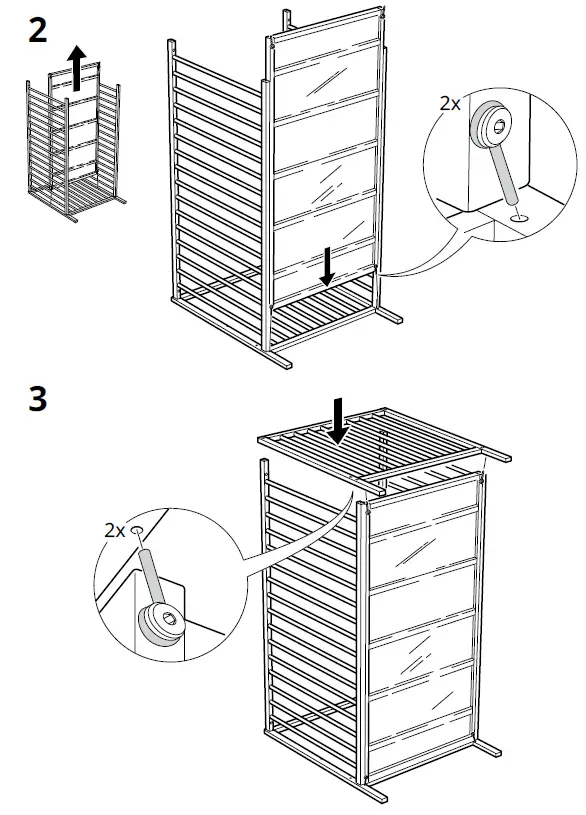 2

2x

3

2x