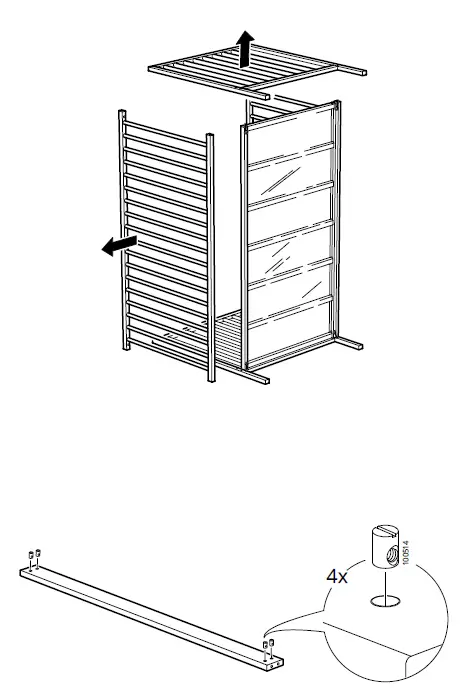 4x

100514