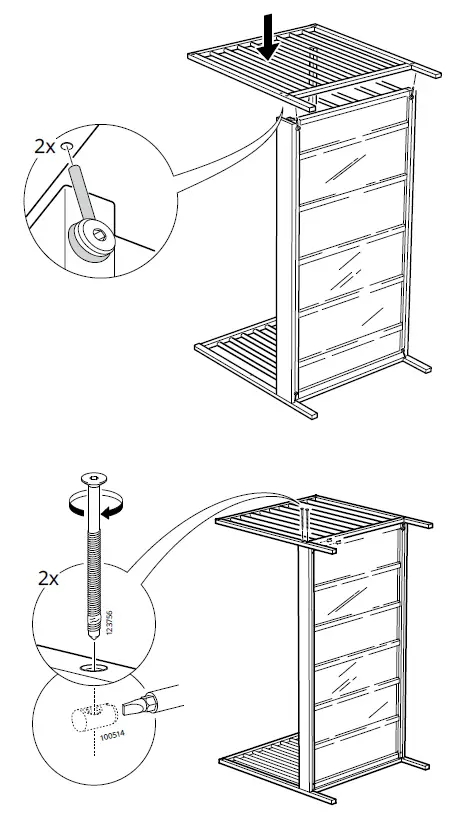 2x

2x

123756

100514