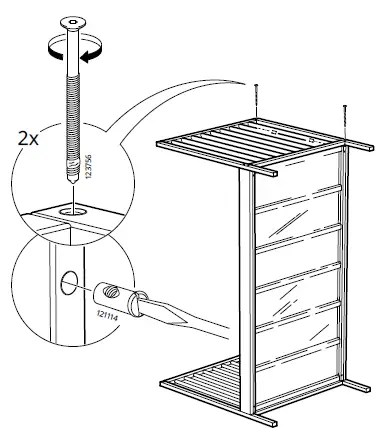 2x

123756

121114