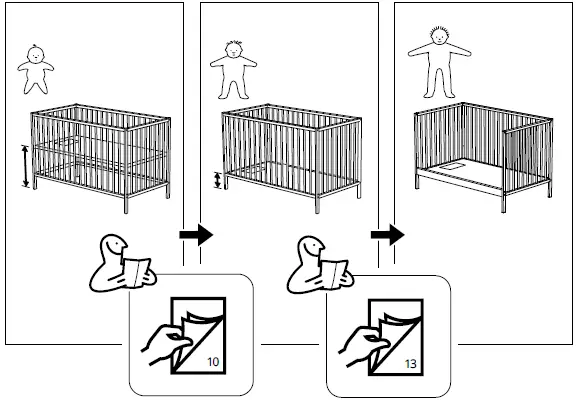 10

13