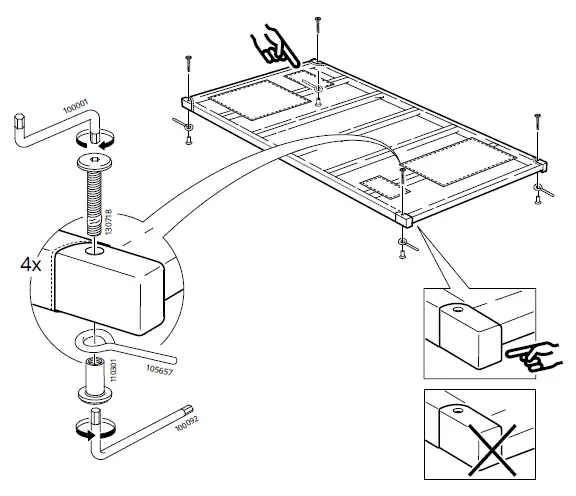 100001

130718

4x

105657

110301

100092