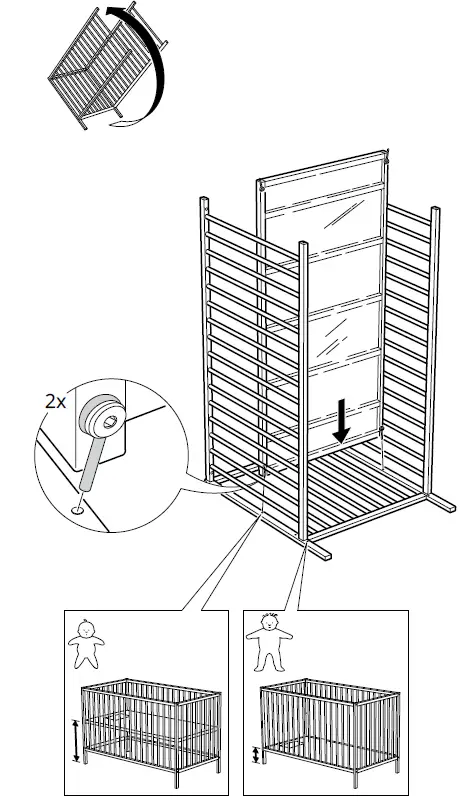 2x