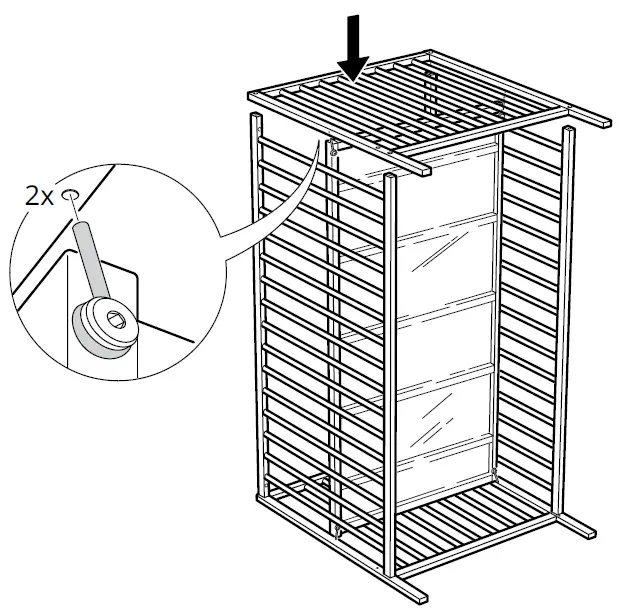 2x