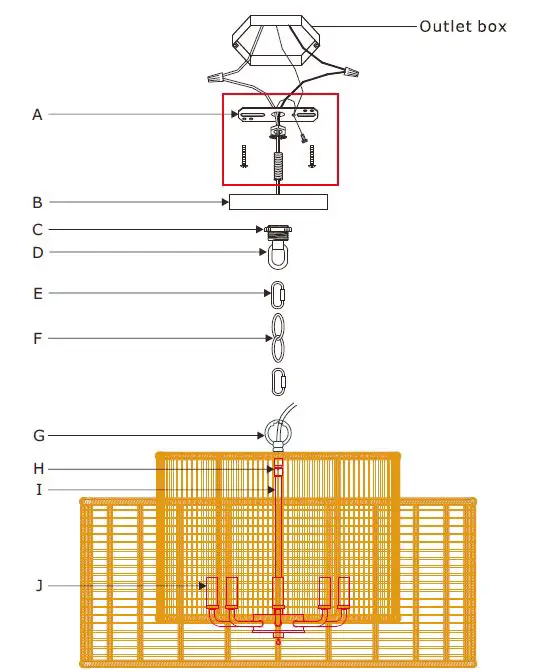 Outlet box

A

B

C

D

E

F

G

H

I

J