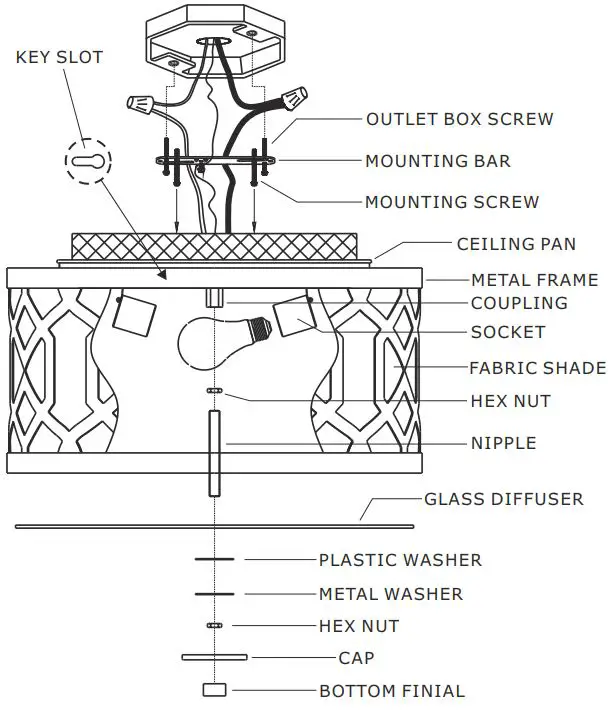 KEY SLOT
OUTLET BOX SCREW
MOUNTING BAR
MOUNTING SCREW
CEILING PAN
METAL FRAME
COUPLING
SOCKET
FABRIC SHADE
HEX NUT
NIPPLE
GLASS DIFFUSER
PLASTIC WASHER
METAL WASHER
HEX NUT
CAP
BOTTOM FINIAL