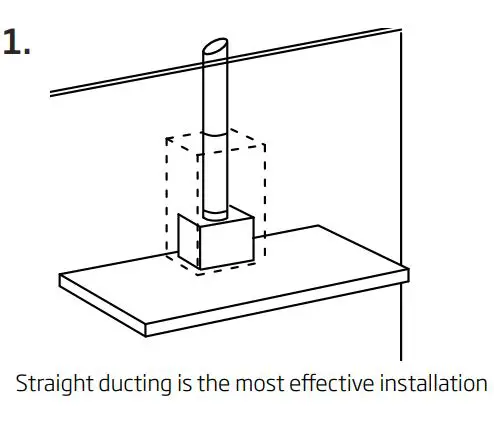 1.

Straight ducting is the most effective installation