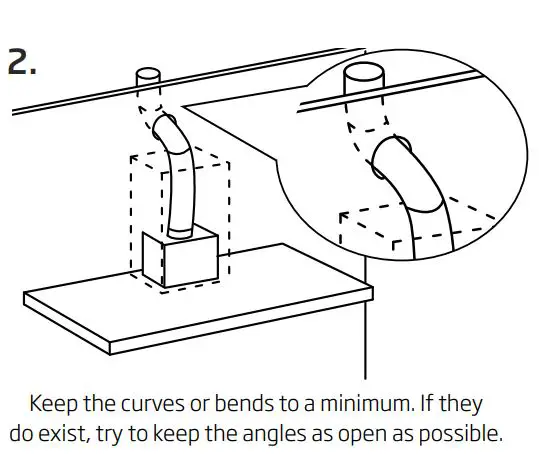 2.

Keep the curves or bends to a minimum. If they do exist, try to keep the angles as open as possible.