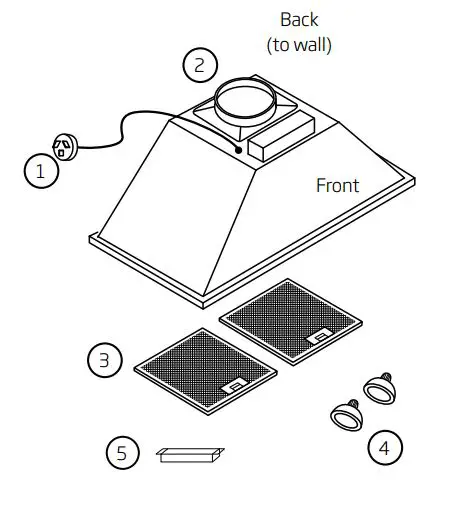 Back
(to wall)

2

1

Front

3

4

5