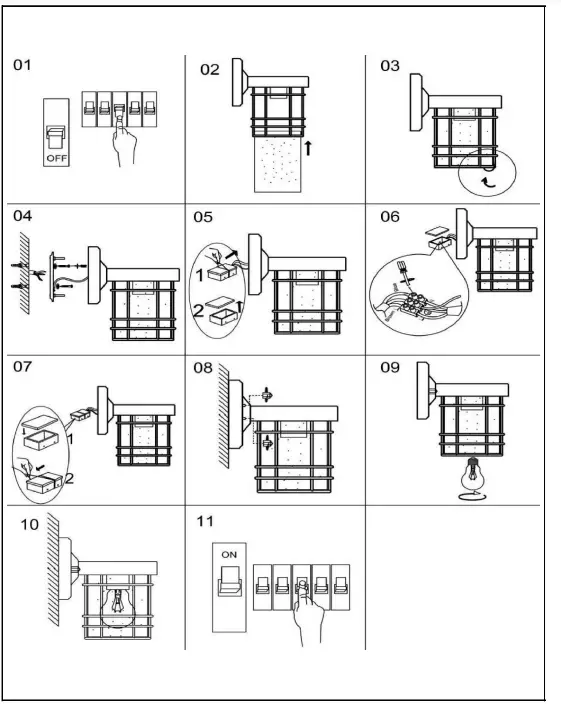 01
OFF

02

03

04

05
1
2

06

07
1
2

08

09

10

11
ON