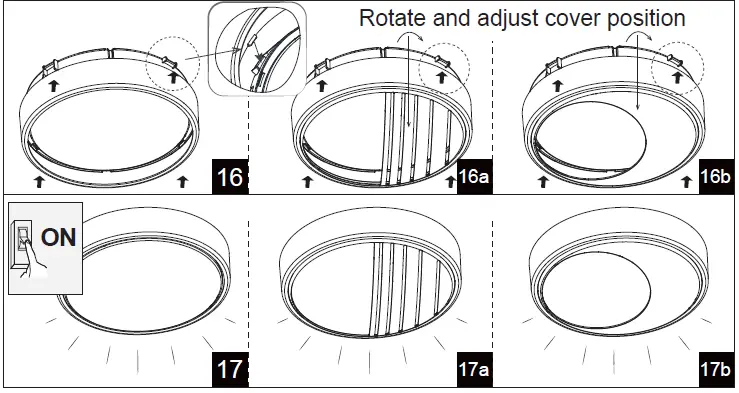 Rotate and adjust cover position

16

16a

16b

ON

17

17a

17b