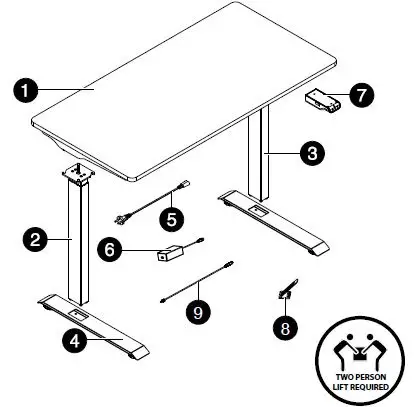 1
7
3
5
2
6
9
8
4
TWO PERSON LIFT REQUIRED