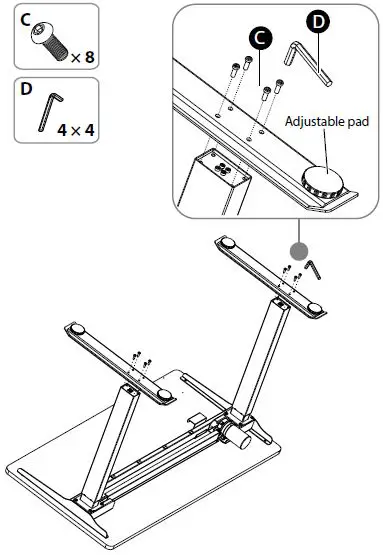 C
× 8

D
4 × 4

C
D
Adjustable pad