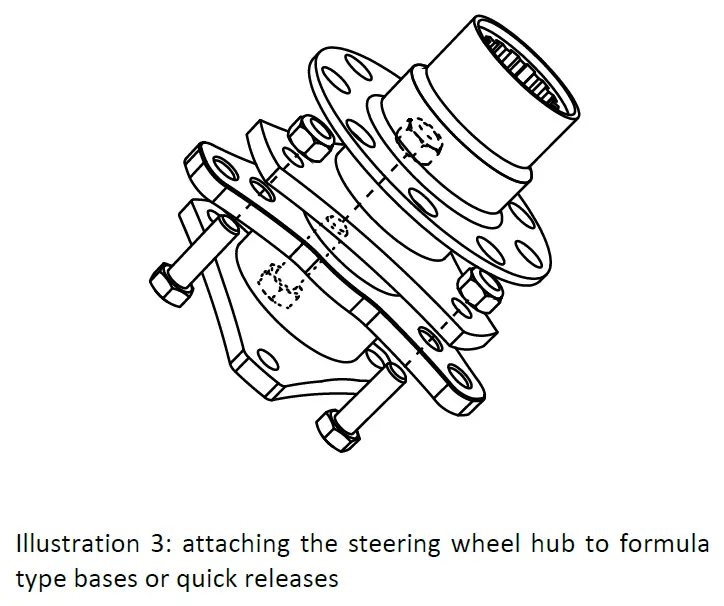 Illustration 3: attaching the steering wheel hub to formula type bases or quick releases