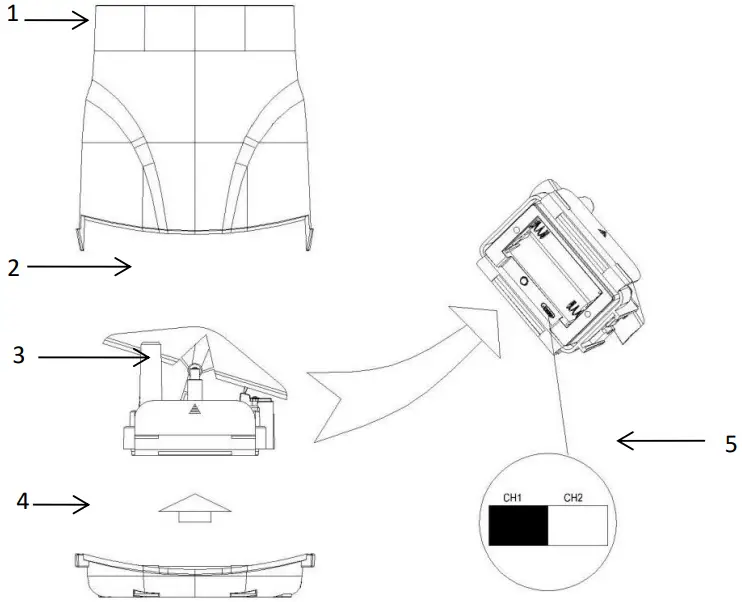 1
2
3
4
5
CH1 CH2