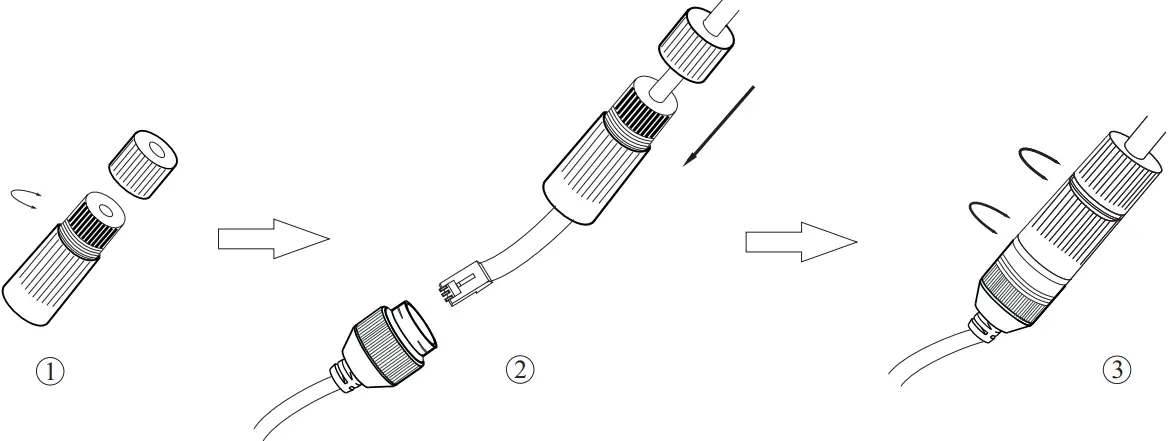 ①

②

③