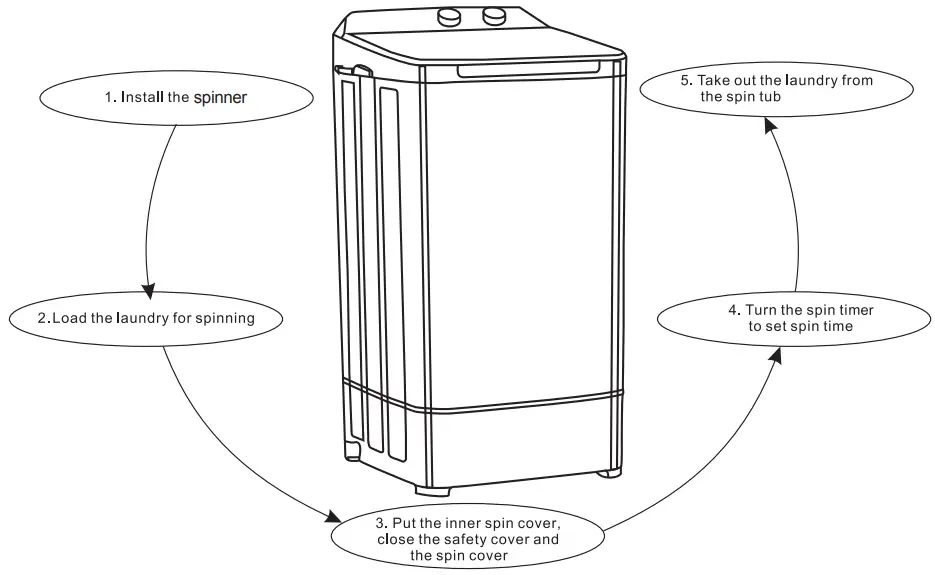 1. Install the spinner

2.Load the laundry for spinning

3. Put the inner spin cover, close the safety cover and the spin cover

4. Turn the spin timer to set spin time

5. Take out the laundry from the spin tub