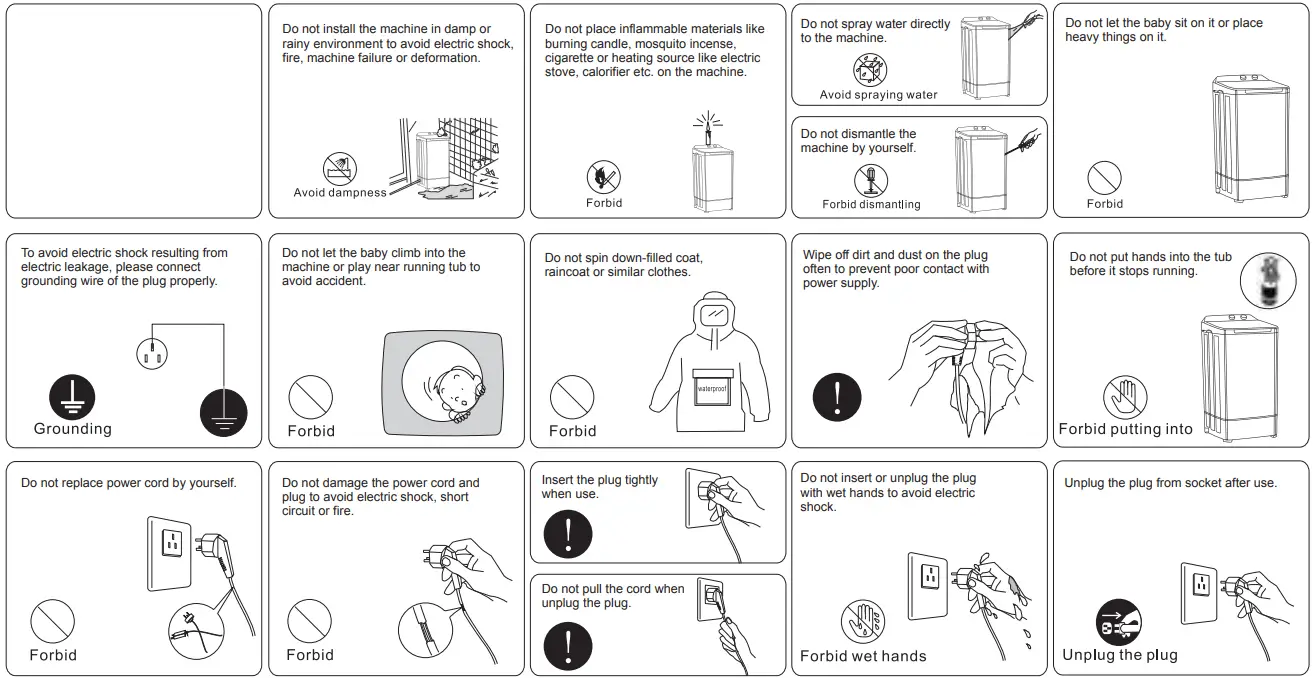 Do not install the machine in damp or rainy environment to avoid electric shock, fire, machine failure or deformation.

Avoid dampness

Do not place inflammable materials like burning candle, mosquito incense, cigarette or heating source like electric stove, calorifier etc. on the machine.

Forbid

Do not spray water directly to the machine.

Avoid spraying water

Do not dismantle the machine by yourself.

Forbid dismantling

Do not let the baby sit on it or place heavy things on it.

Forbid

To avoid electric shock resulting from electric leakage, please connect grounding wire of the plug properly.

Grounding

Do not let the baby climb into the machine or play near running tub to avoid accident.

Forbid

Do not spin down-filled coat, raincoat or similar clothes.

waterproof

Forbid

Wipe off dirt and dust on the plug often to prevent poor contact with power supply.

Do not put hands into the tub before it stops running.

Forbid putting into

Do not replace power cord by yourself.

Forbid

Do not damage the power cord and plug to avoid electric shock, short circuit or fire.

Forbid

Insert the plug tightly when use.

Do not pull the cord when unplug the plug.

Do not insert or unplug the plug with wet hands to avoid electric shock.

Forbid wet hands

Unplug the plug from socket after use.

Unplug the plug