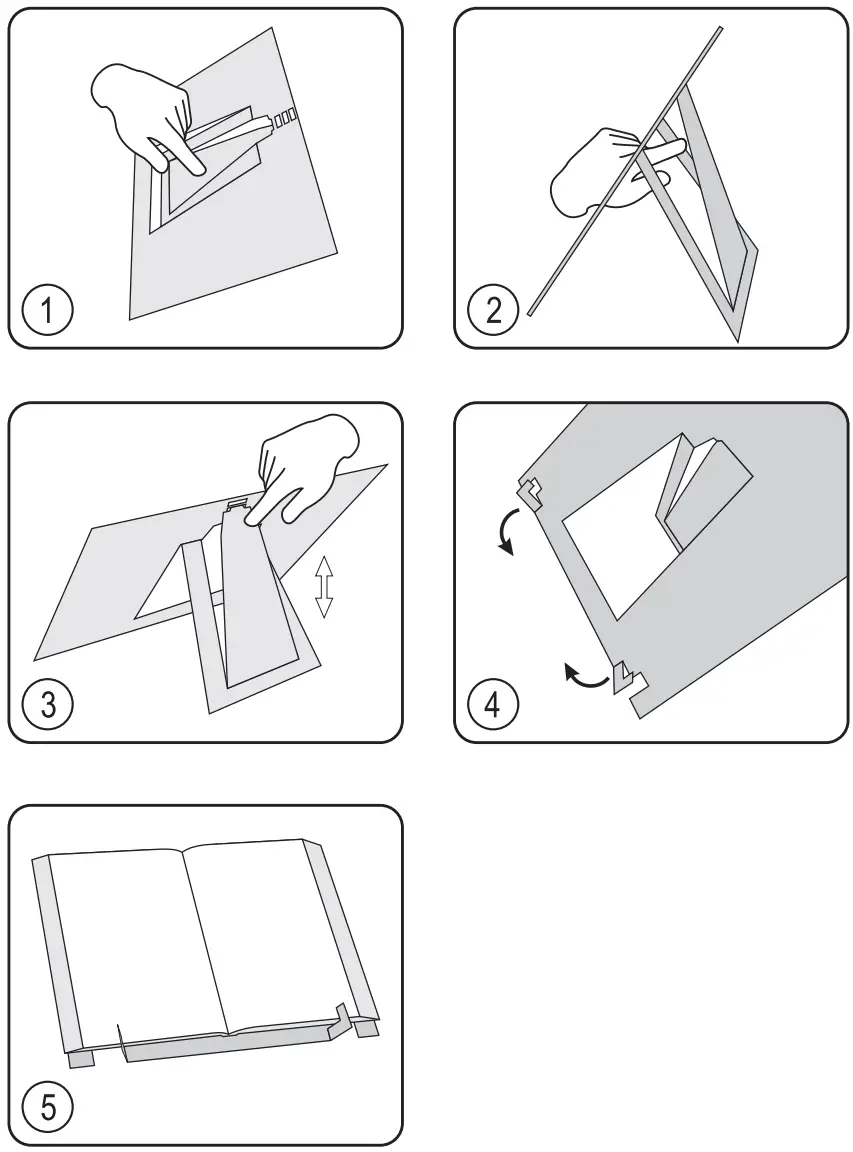 1

2

3

4

5