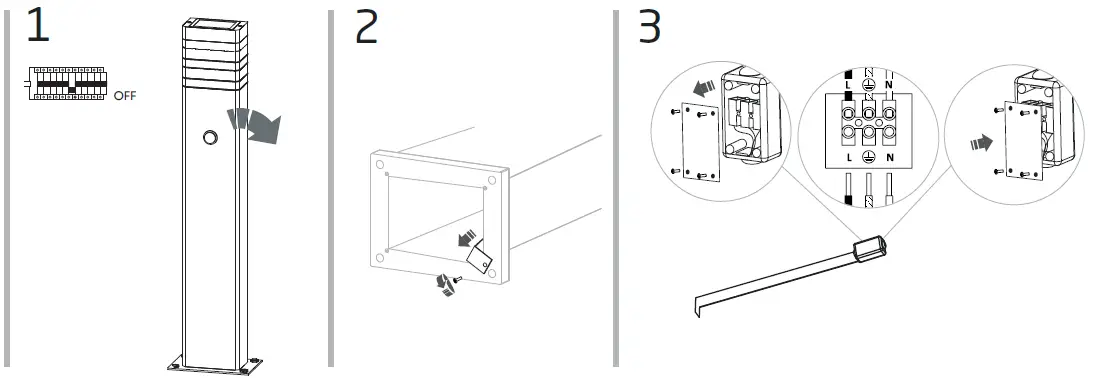 1

OFF

2

3

L N

L N