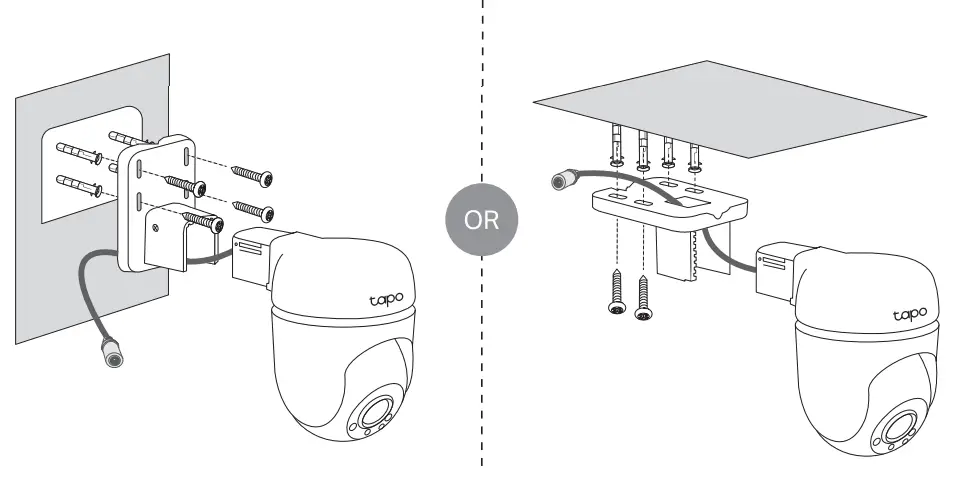 tapo

OR

tapo