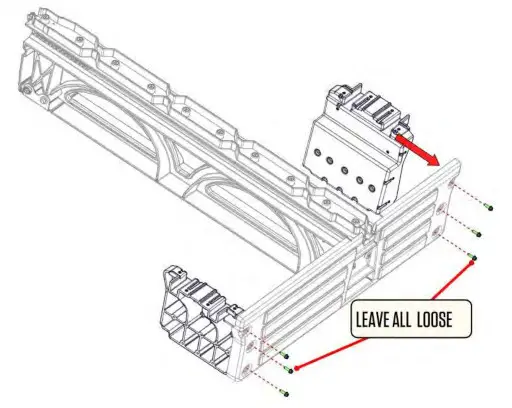 LEAVE ALL LOOSE