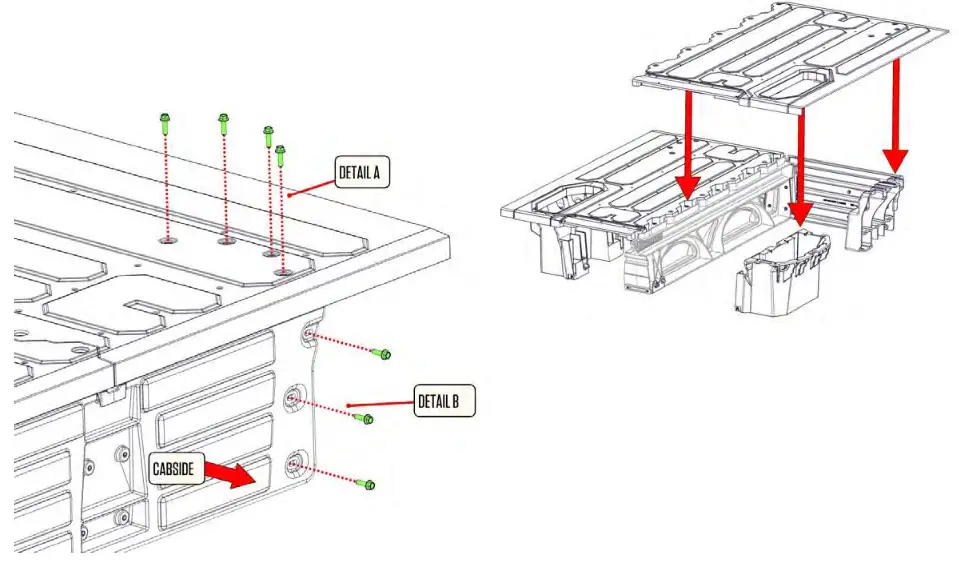 DETAIL A

DETAIL B

CABSIDE