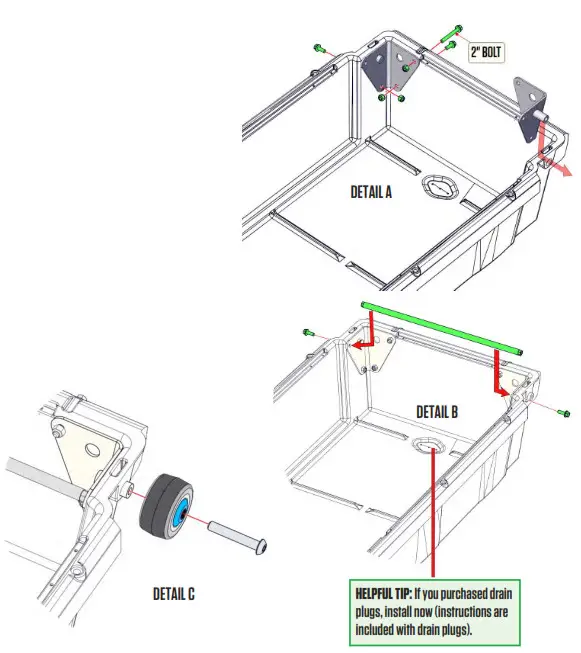 2" BOLT

DETAIL A

DETAIL B

DETAIL C

HELPFUL TIP: If you purchased drain plugs, install now (instructions are included with drain plugs).