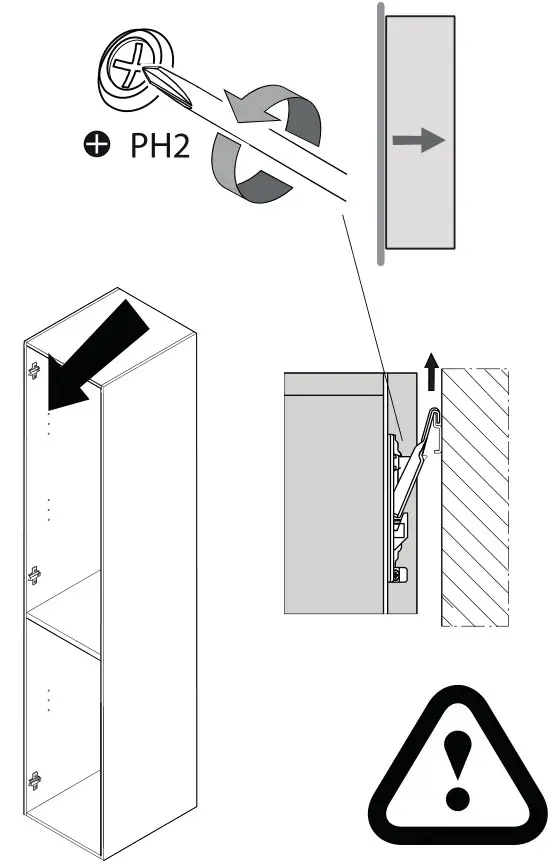 PH2