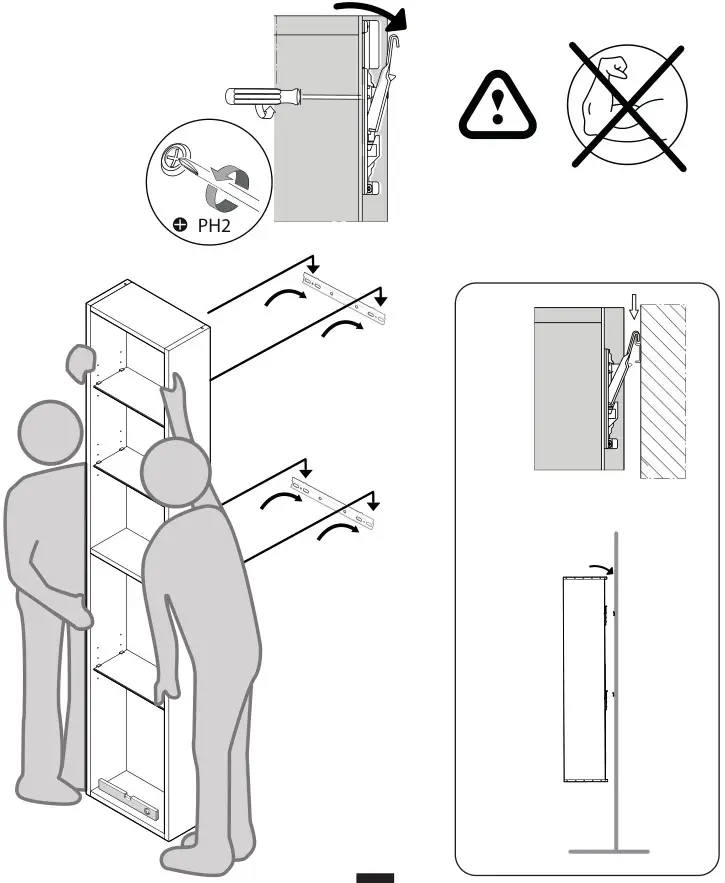 PH2