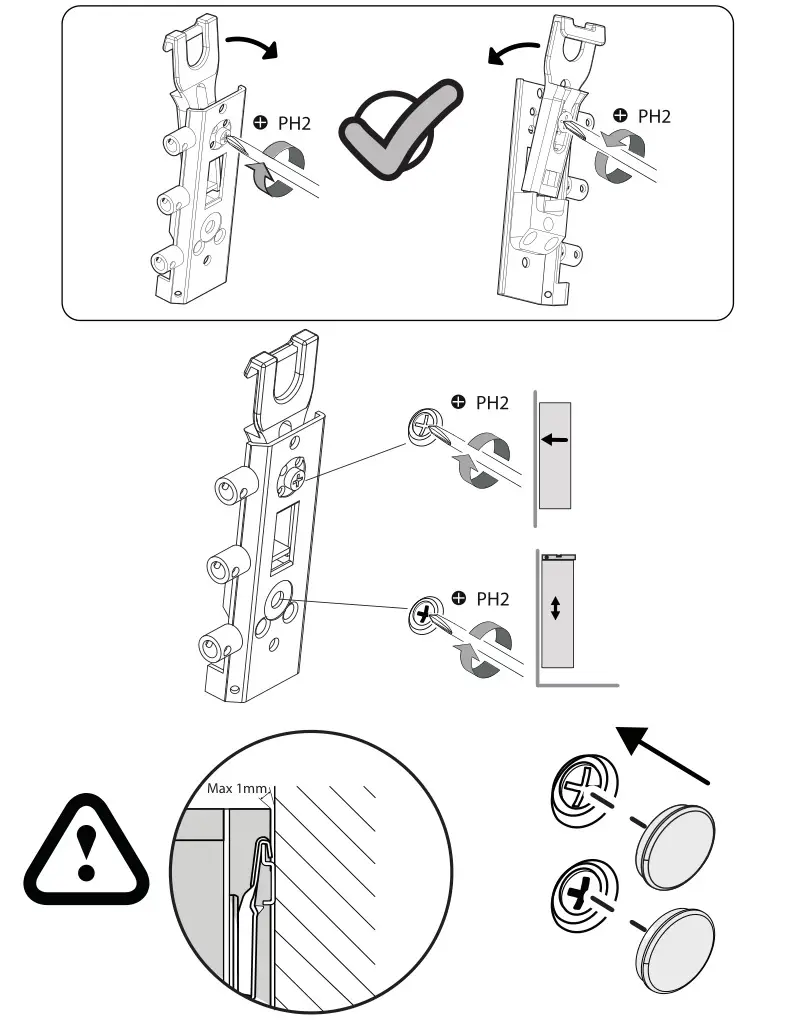 PH2

PH2

PH2

PH2

Max 1mm