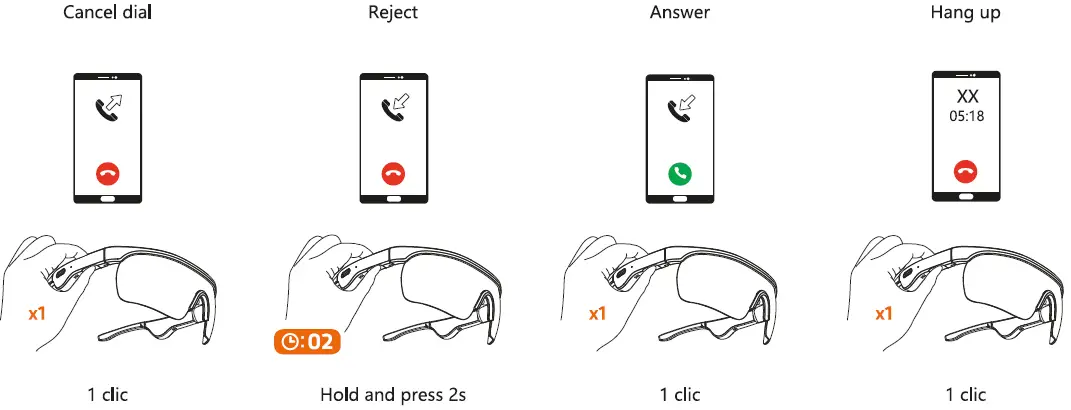 Cancel dial

x1

1 clic

Reject

:02

Hold and press 2s

Answer

x1

1 clic

Hang up

XX
05:18

x1

1 clic