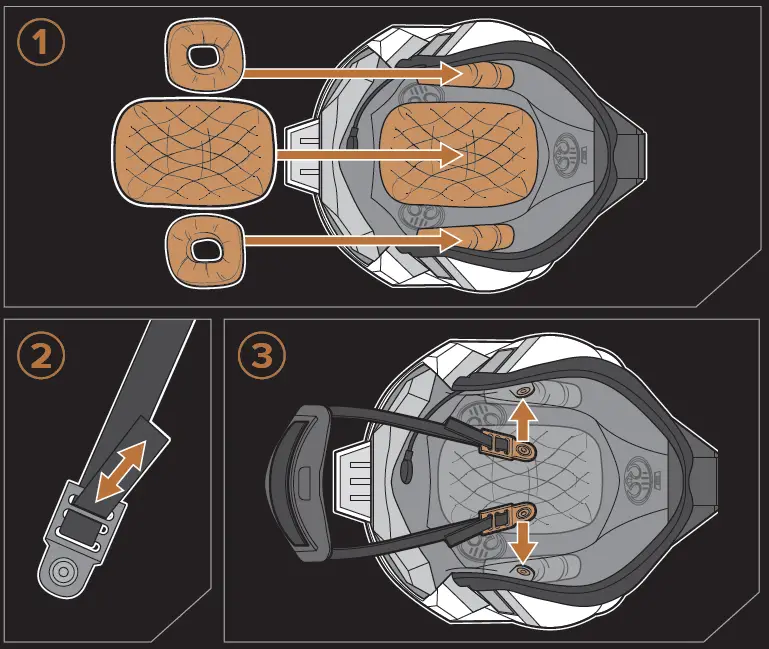 1

2

3