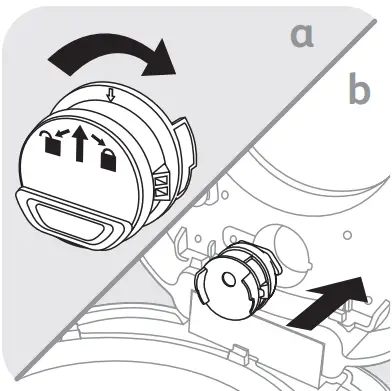 a

b