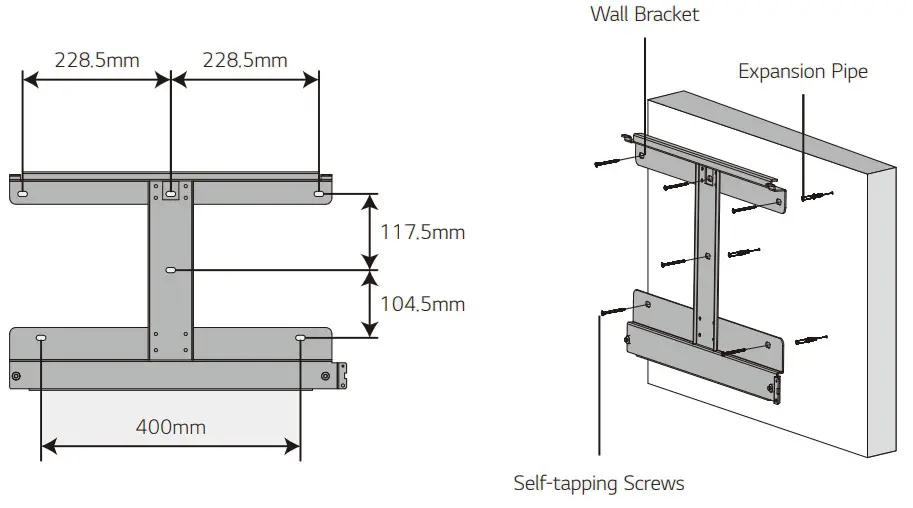 228.5mm
228.5mm
117.5mm
104.5mm
400mm

Wall Bracket
Expansion Pipe
Self-tapping Screws