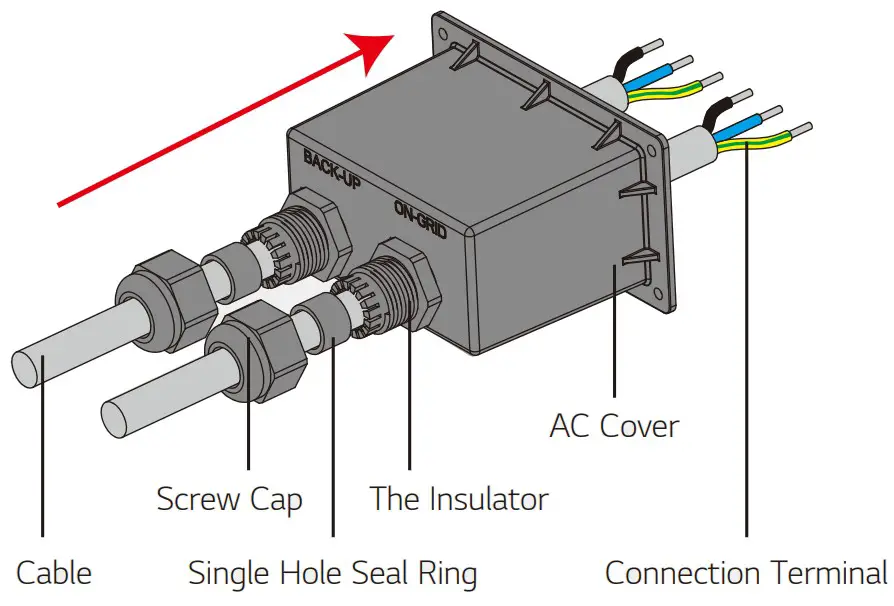 BACK-UP

ON-GRID

AC Cover

Screw Cap

The Insulator

Cable

Single Hole Seal Ring

Connection Terminal