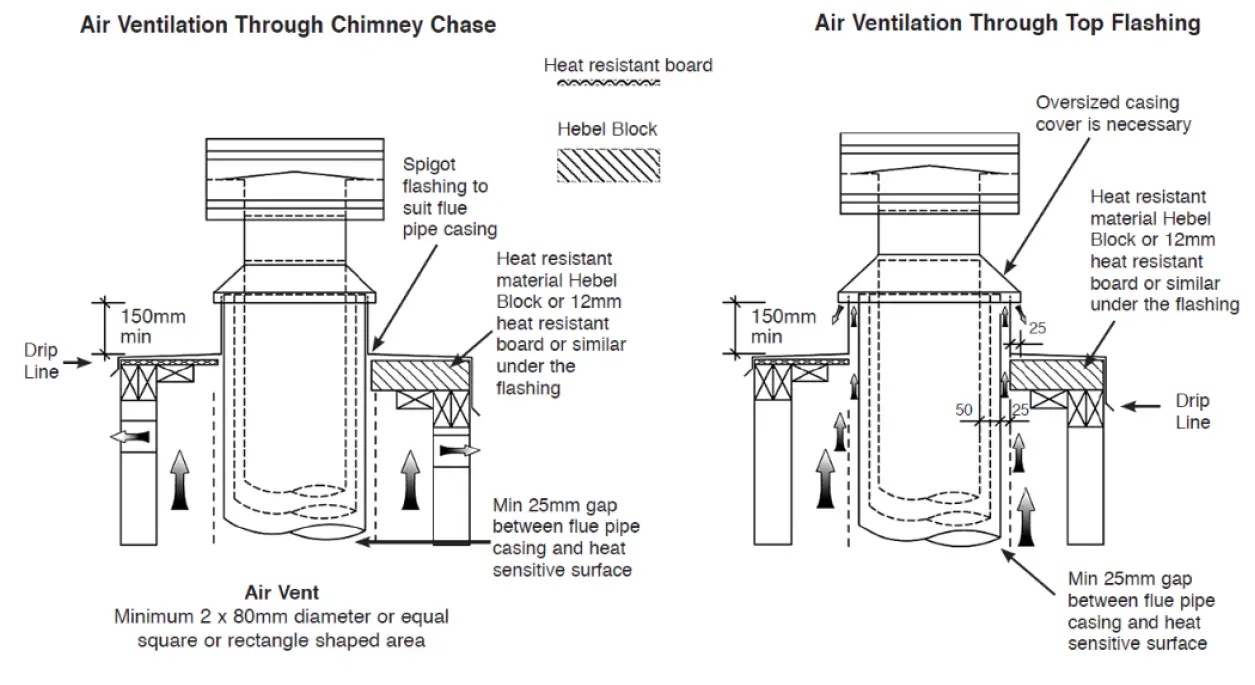 Air Ventilation Through Chimney Chase

Heat resistant board

Hebel Block

Spigot flashing to suit flue pipe casing

Heat resistant material Hebel Block or 12mm heat resistant board or similar under the flashing

150mm min

Drip Line

Min 25mm gap between flue pipe casing and heat sensitive surface

Air Vent
Minimum 2 x 80mm diameter or equal square or rectangle shaped area

Air Ventilation Through Top Flashing

Oversized casing cover is necessary

Heat resistant material Hebel Block or 12mm heat resistant board or similar under the flashing

150mm min

25

50

25

Drip Line

Min 25mm gap between flue pipe casing and heat sensitive surface