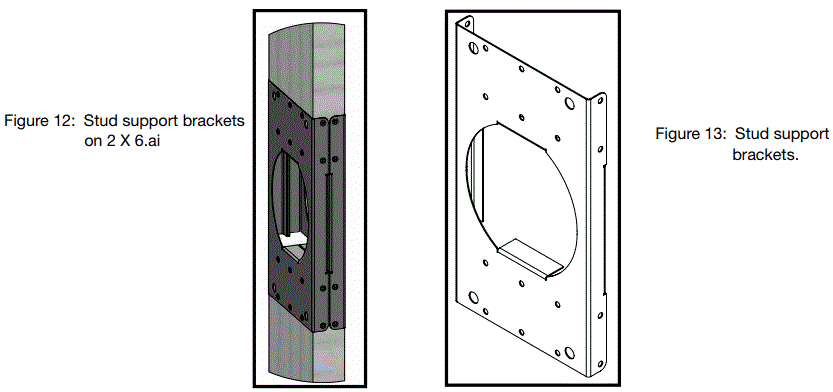 Figure 12: Stud support brackets on 2 X 6.ai

Figure 13: Stud support brackets.