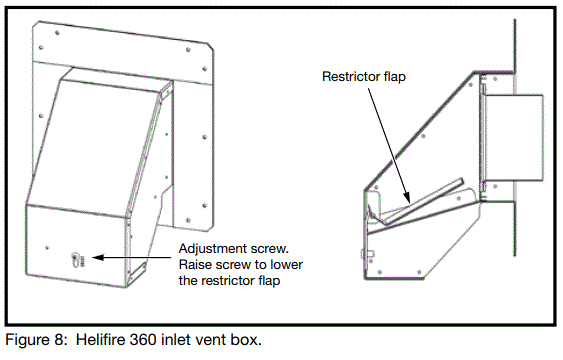 Restrictor flap

Adjustment screw. Raise screw to lower the restrictor flap

Figure 8: Helifire 360 inlet vent box.