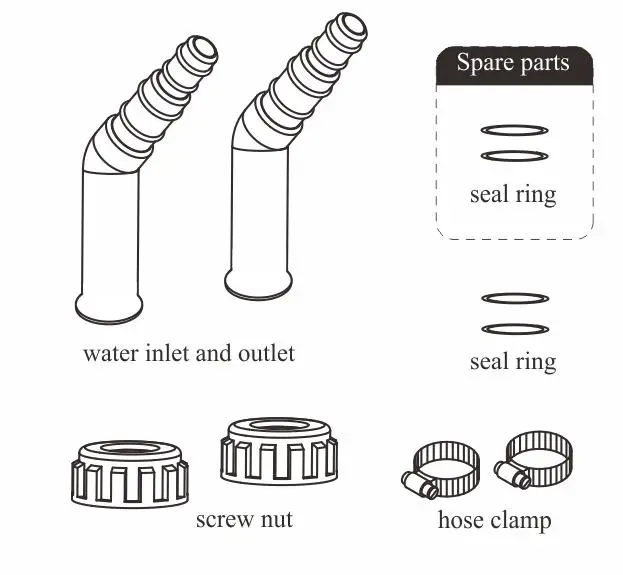 Spare parts

seal ring

water inlet and outlet

seal ring

screw nut

hose clamp