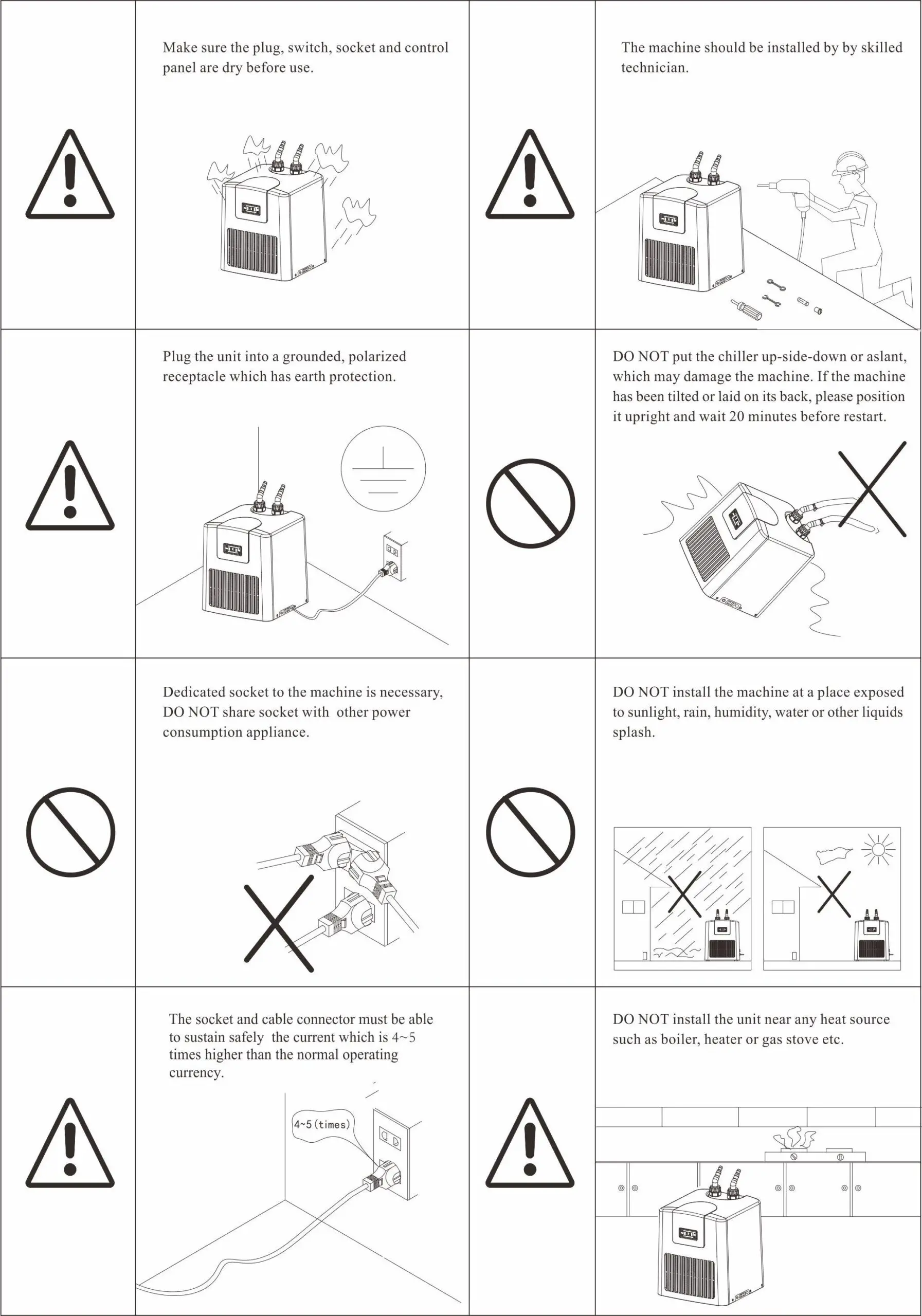 Make sure the plug, switch, socket and control panel are dry before use.

The machine should be installed by by skilled technician.

Plug the unit into a grounded, polarized receptacle which has earth protection.

DO NOT put the chiller up-side-down or aslant, which may damage the machine. If the machine has been tilted or laid on its back, please position it upright and wait 20 minutes before restart.

Dedicated socket to the machine is necessary, DO NOT share socket with other power consumption appliance.

DO NOT install the machine at a place exposed to sunlight, rain, humidity, water or other liquids splash.

The socket and cable connector must be able to sustain safely the current which is 4~5 times higher than the normal operating currency.

4~5(times)

DO NOT install the unit near any heat source such as boiler, heater or gas stove etc.