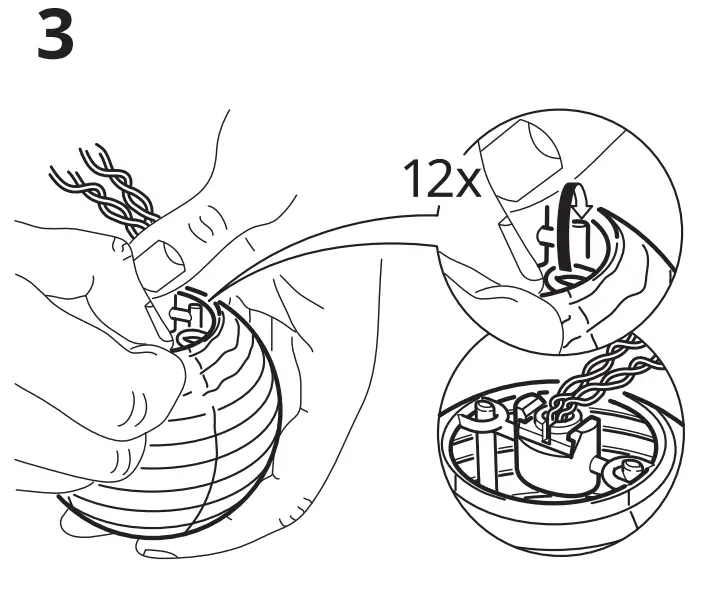 3

12x