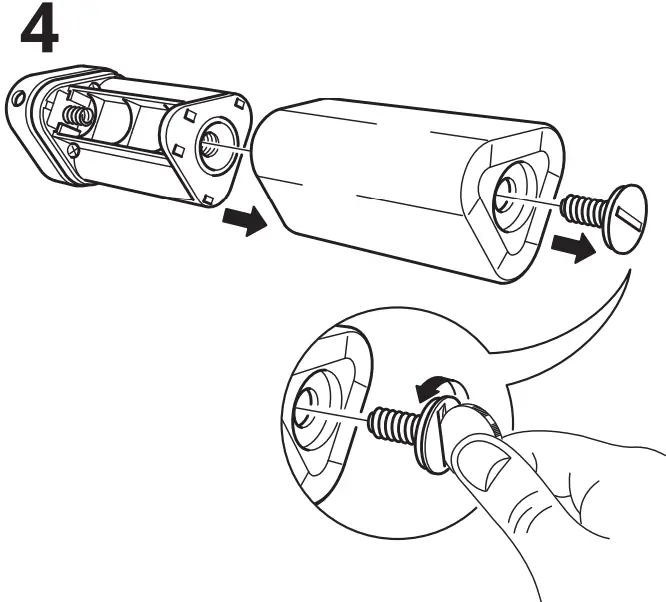 4