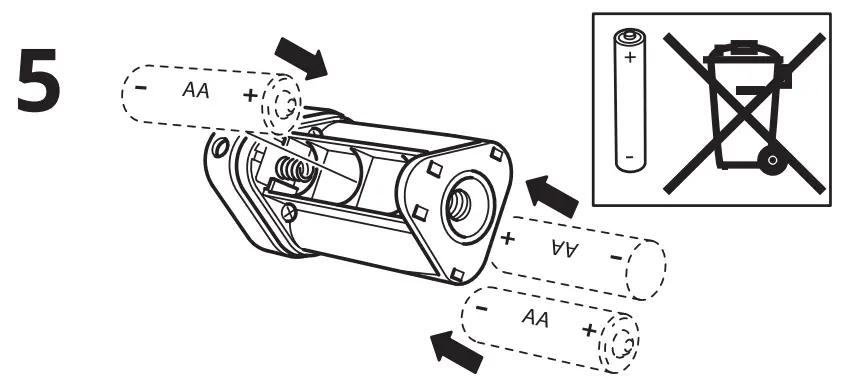 5

- AA +

+ AA -

- AA +

+
-