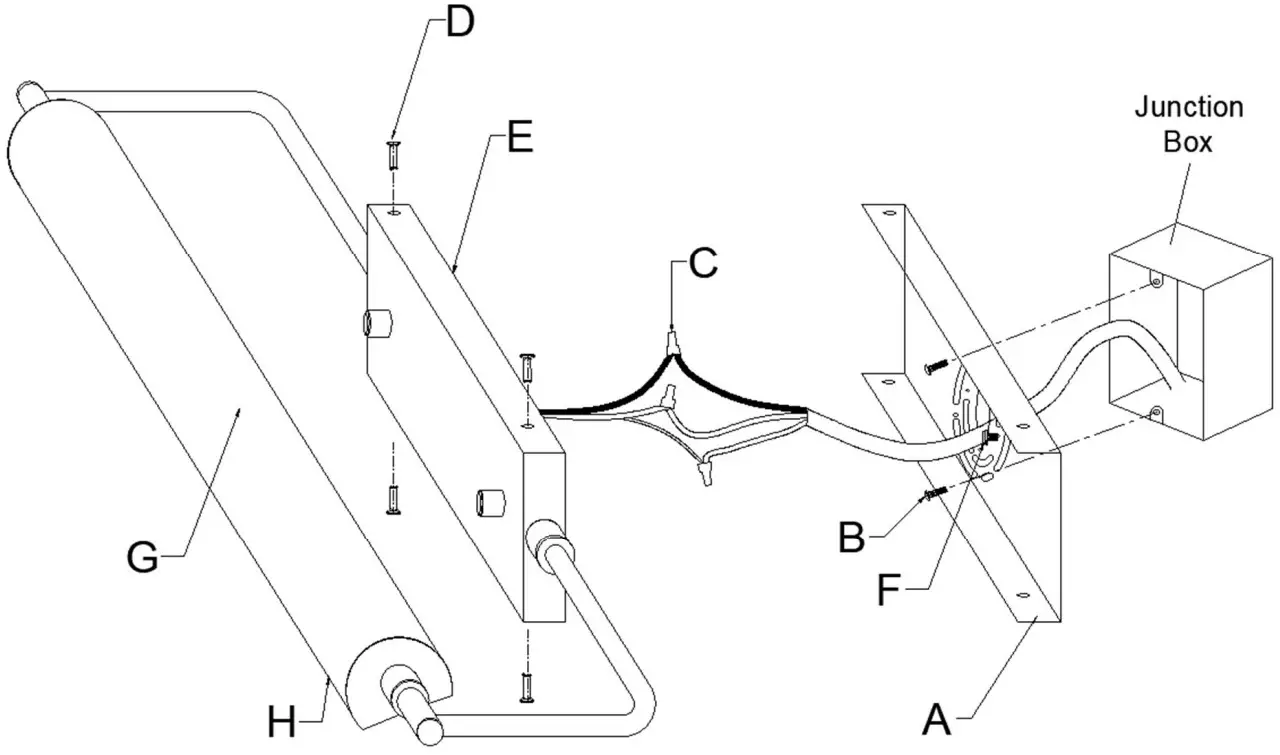 D
E
Junction Box
C
G
B
F
H
A