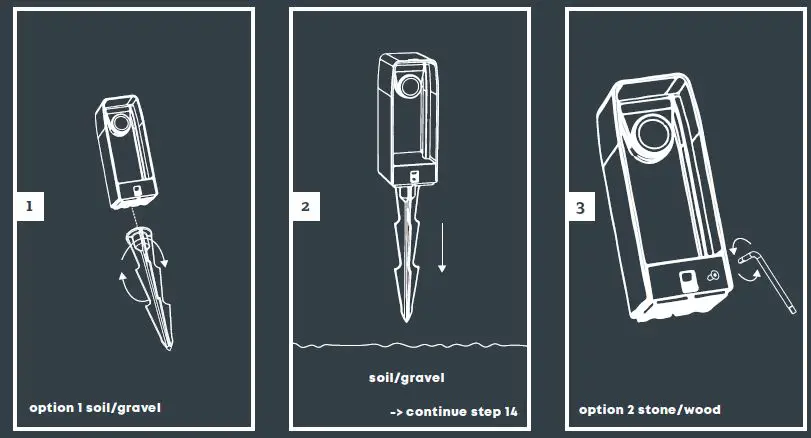 1

option 1 soil/gravel

2

soil/gravel

-> continue step 14

3

option 2 stone/wood