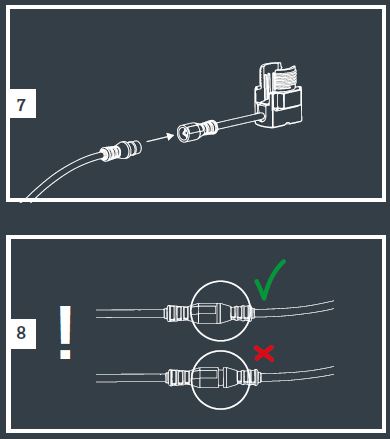 7

8

!