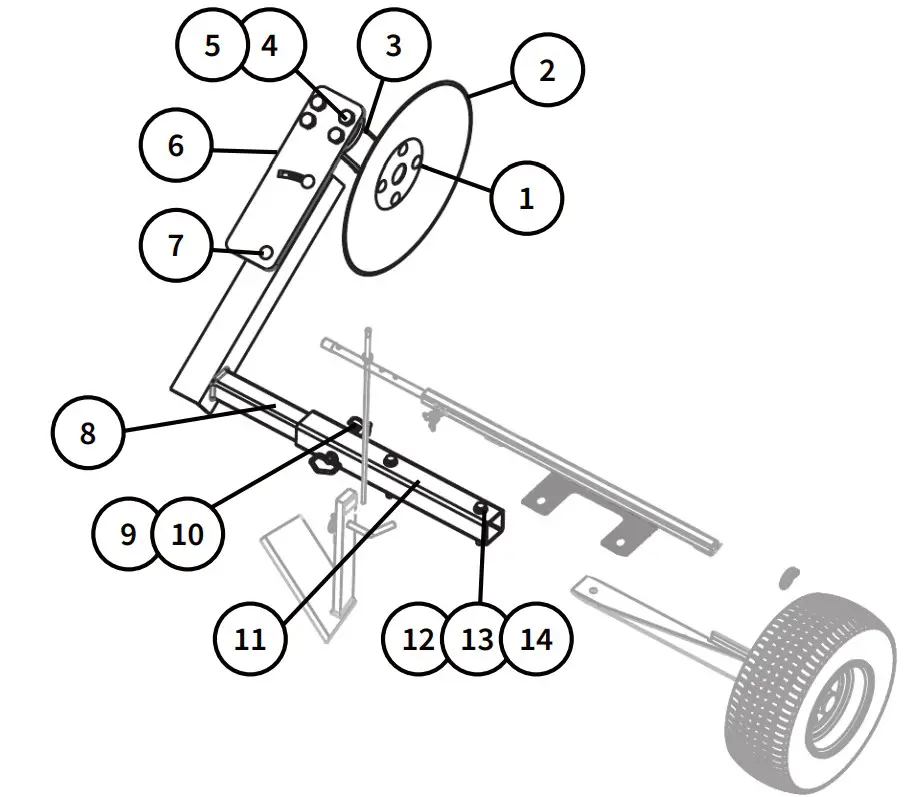 5 4
3
2
6
1
7
8
9 10
11
12 13 14