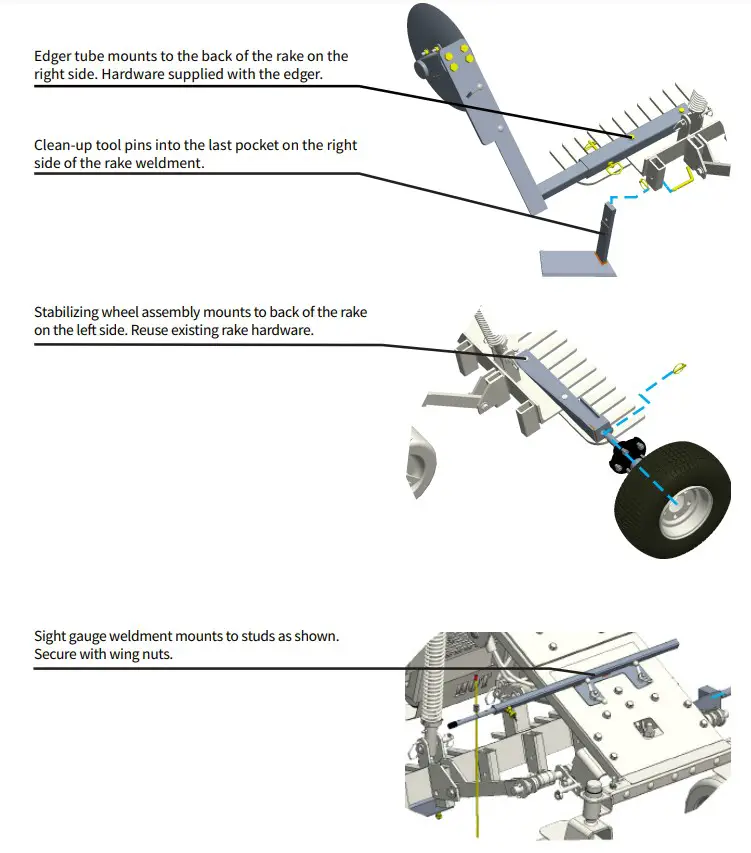 Edger tube mounts to the back of the rake on the right side. Hardware supplied with the edger.

Clean-up tool pins into the last pocket on the right side of the rake weldment.

Stabilizing wheel assembly mounts to back of the rake on the left side. Reuse existing rake hardware.

Sight gauge weldment mounts to studs as shown. Secure with wing nuts.