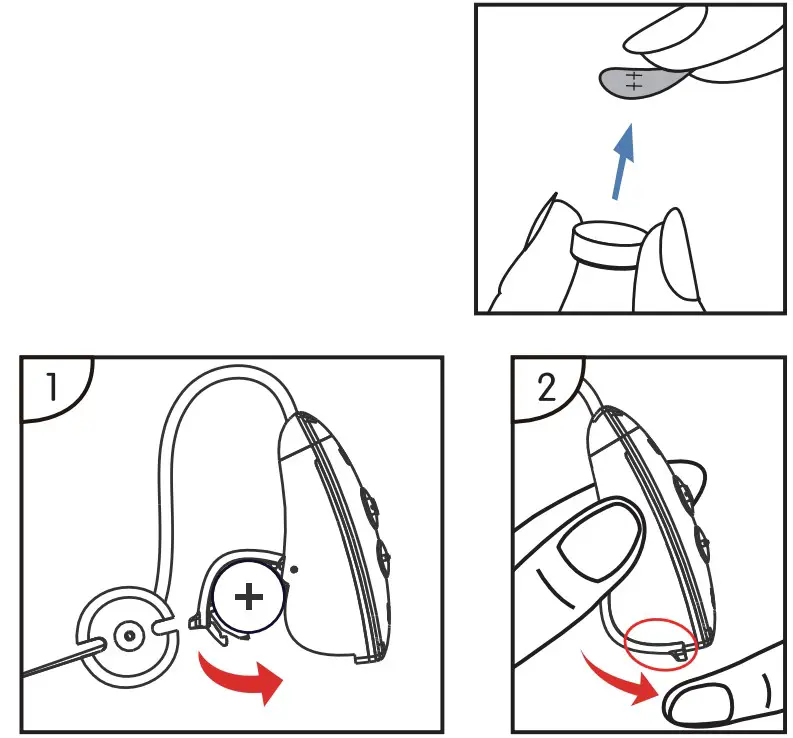 ++

1

+

2